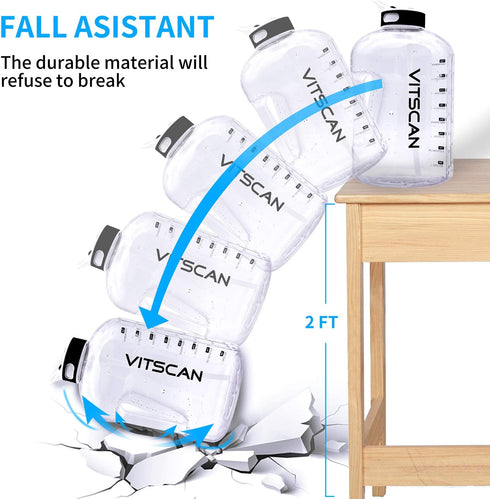 FALL ASISTANT

The durable material will refuse to break

VITSCAN

VITSCAN

VITSCAN

VITSCAN

VITSCAN

2 FT