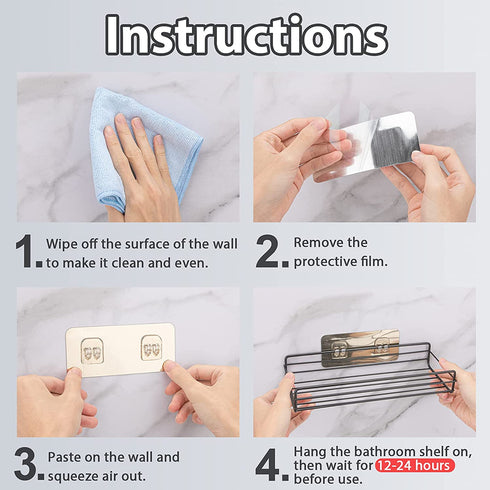 Instructions

1. Wipe off the surface of the wall to make it clean and even.

2. Remove the protective film.

3. Paste on the wall and squeeze air out.

4. Hang the bathroom shelf on, then wait for 12-24 hours before use.