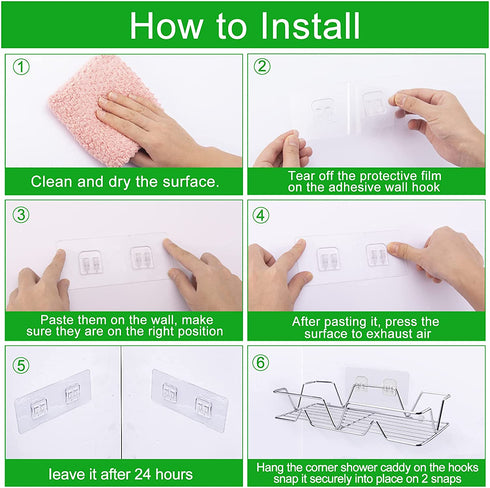 How to Install

①

Clean and dry the surface.

②

Tear off the protective film on the adhesive wall hook

③

Paste them on the wall, make sure they are on the right position

④

After pasting it, press the surface to exhaust air

⑤

leave it after 24 hours

⑥

Hang the corner shower caddy on the hooks snap it securely into place on 2 snaps