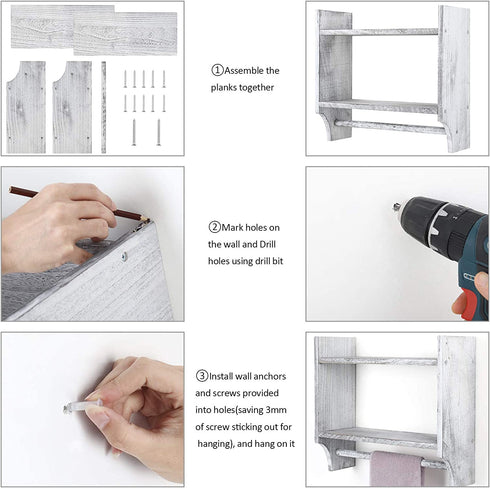 ①Assemble the planks together

②Mark holes on the wall and Drill holes using drill bit

③Install wall anchors and screws provided into holes(saving 3mm of screw sticking out for hanging), and hang on it