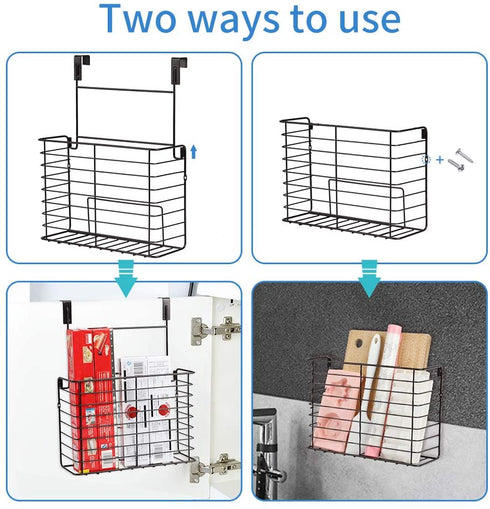 Two ways to use

+