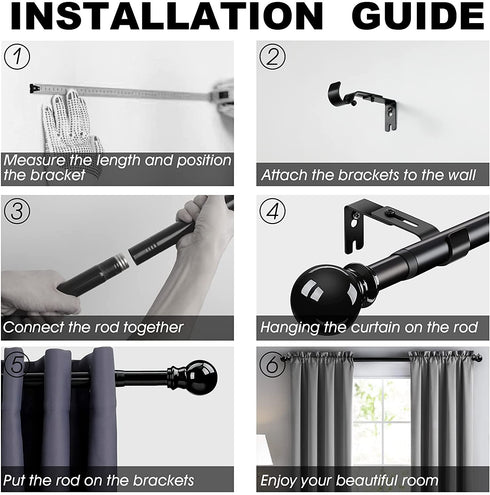 INSTALLATION GUIDE

1
Measure the length and position the bracket

2
Attach the brackets to the wall

3
Connect the rod together

4
Hanging the curtain on the rod

5
Put the rod on the brackets

6
Enjoy your beautiful room