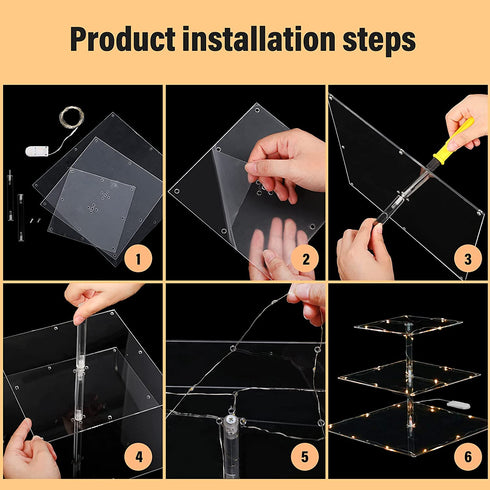 Product installation steps

1

2

3

4

5

6