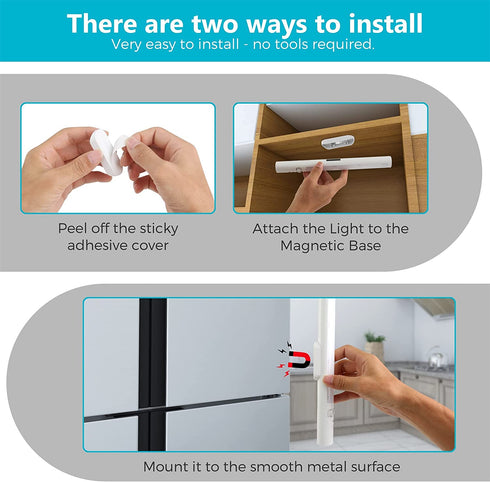 There are two ways to install
Very easy to install - no tools required.

Peel off the sticky adhesive cover

Attach the Light to the Magnetic Base

Mount it to the smooth metal surface