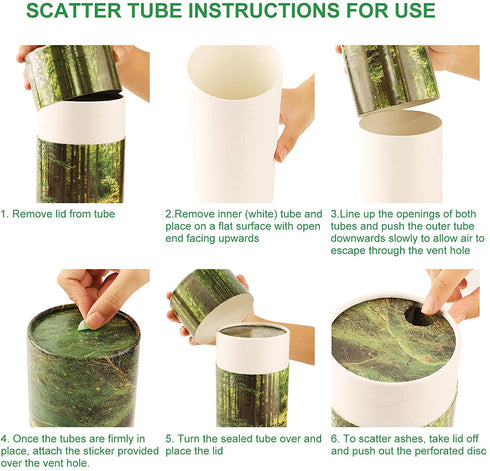 SCATTER TUBE INSTRUCTIONS FOR USE

1. Remove lid from tube

2.Remove inner (white) tube and place on a flat surface with open end facing upwards

3.Line up the openings of both tubes and push the outer tube downwards slowly to allow air to escape through the vent hole

4. Once the tubes are firmly in place, attach the sticker provided over the vent hole.

5. Turn the sealed tube over and place the lid

6. To scatter ashes, take lid off and push out the perforated disc