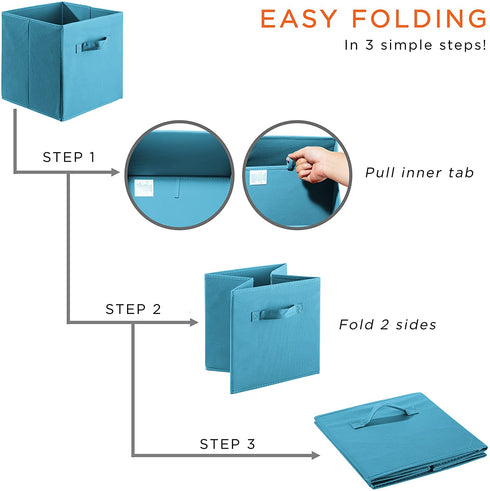 EASY FOLDING
In 3 simple steps!

STEP 1

Pull inner tab

STEP 2

Fold 2 sides

STEP 3