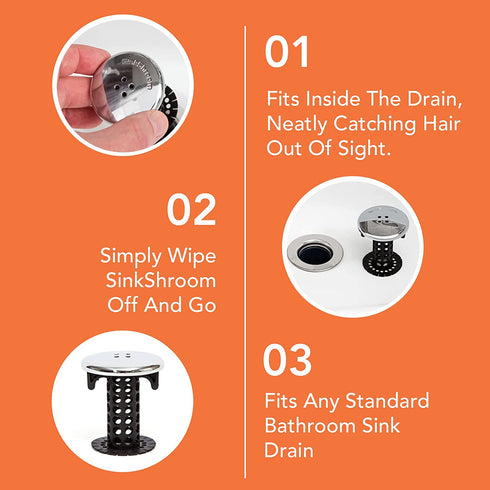 01

Fits Inside The Drain, Neatly Catching Hair Out Of Sight.

02

Simply Wipe SinkShroom Off And Go

03

Fits Any Standard Bathroom Sink Drain