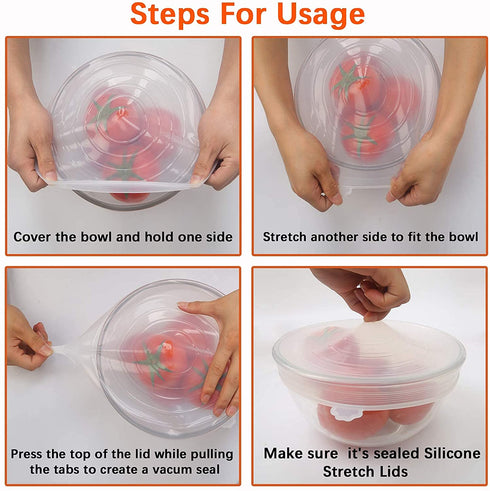 Steps For Usage

Cover the bowl and hold one side

Stretch another side to fit the bowl

Press the top of the lid while pulling the tabs to create a vacum seal

Make sure it's sealed Silicone Stretch Lids