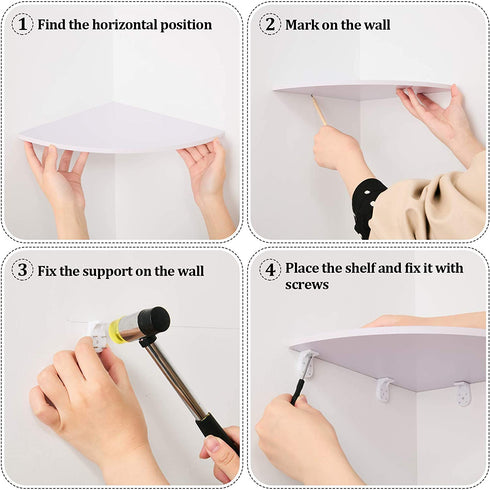 1 Find the horizontal position

2 Mark on the wall

3 Fix the support on the wall

4 Place the shelf and fix it with screws