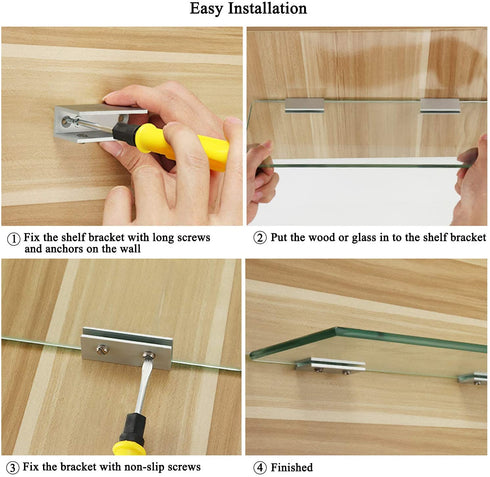 Easy Installation

① Fix the shelf bracket with long screws and anchors on the wall

② Put the wood or glass in to the shelf bracket

③ Fix the bracket with non-slip screws

④ Finished