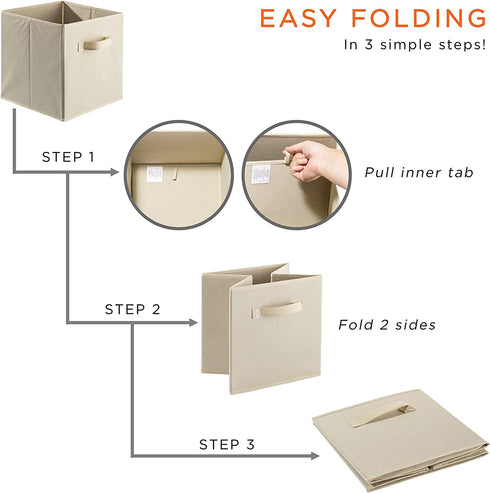 EASY FOLDING
In 3 simple steps!

STEP 1

Pull inner tab

STEP 2

Fold 2 sides

STEP 3