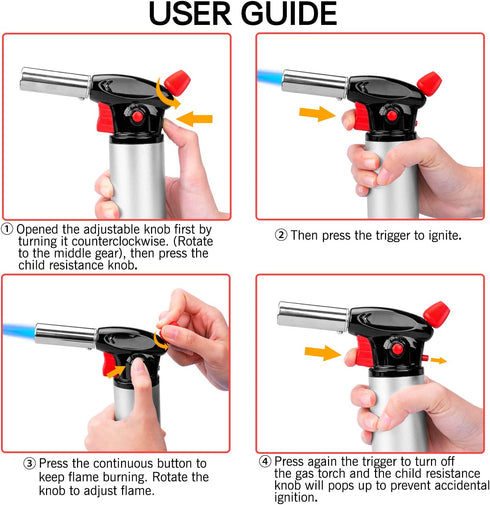 USER GUIDE

① Opened the adjustable knob first by turning it counterclockwise. (Rotate to the middle gear), then press the child resistance knob.

② Then press the trigger to ignite.

③ Press the continuous button to keep flame burning. Rotate the knob to adjust flame.

④ Press again the trigger to turn off the gas torch and the child resistance knob will pops up to prevent accidental ignition.