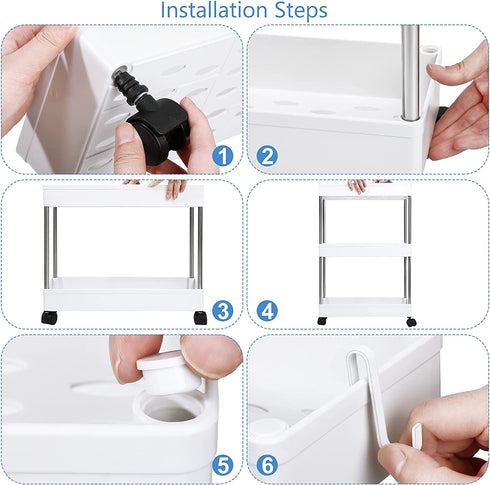 Installation Steps

1

2

3

4

5

6