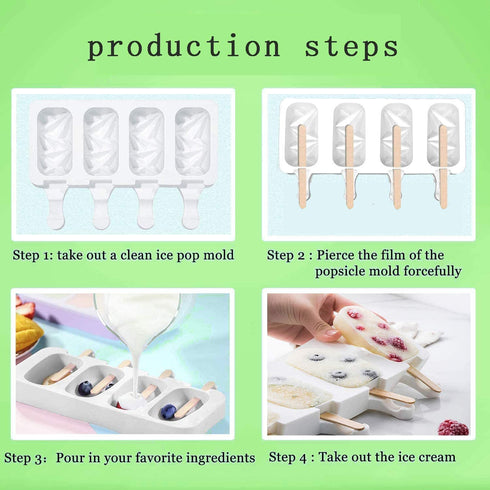 production steps

Step 1: take out a clean ice pop mold

Step 2 : Pierce the film of the popsicle mold forcefully

Step 3: Pour in your favorite ingredients

Step 4 : Take out the ice cream