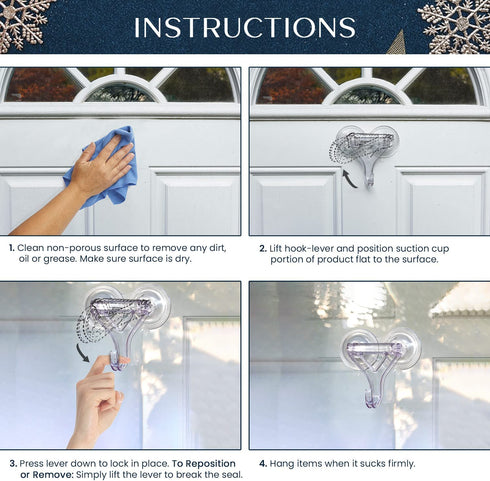 INSTRUCTIONS

1. Clean non-porous surface to remove any dirt, oil or grease. Make sure surface is dry.

2. Lift hook-lever and position suction cup portion of product flat to the surface.

3. Press lever down to lock in place. To Reposition or Remove: Simply lift the lever to break the seal.

4. Hang items when it sucks firmly.