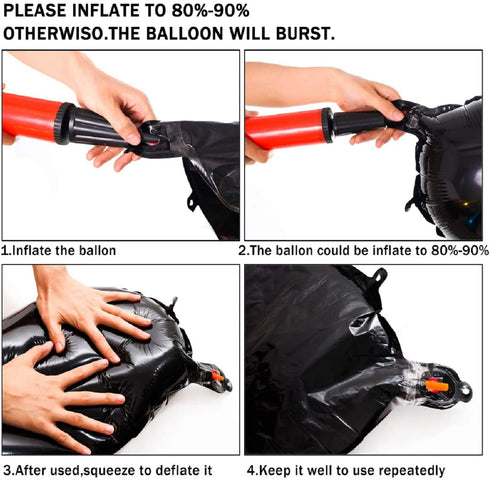 PLEASE INFLATE TO 80%-90%
OTHERWISO.THE BALLOON WILL BURST.

1.Inflate the ballon

2.The ballon could be inflate to 80%-90%

3.After used,squeeze to deflate it

4.Keep it well to use repeatedly