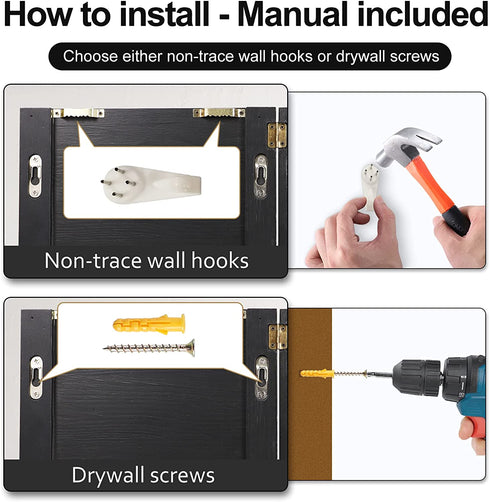 How to install - Manual included

Choose either non-trace wall hooks or drywall screws

Non-trace wall hooks

Drywall screws