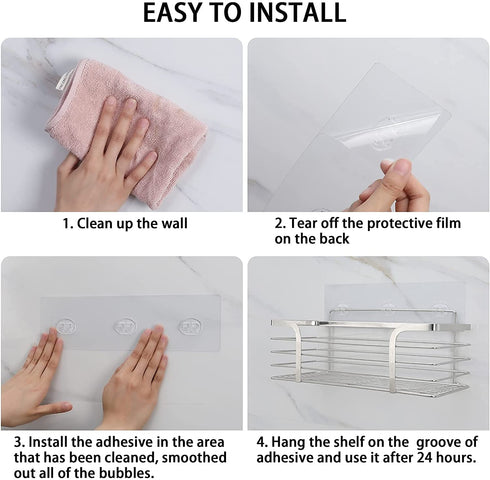 EASY TO INSTALL

1. Clean up the wall

2. Tear off the protective film on the back

3. Install the adhesive in the area that has been cleaned, smoothed out all of the bubbles.

4. Hang the shelf on the groove of adhesive and use it after 24 hours.