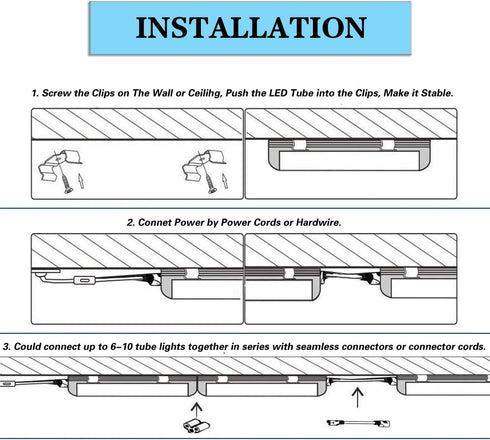 INSTALLATION

1. Screw the Clips on The Wall or Ceilihg, Push the LED Tube into the Clips, Make it Stable.

2. Connet Power by Power Cords or Hardwire.

3. Could connect up to 6~10 tube lights together in series with seamless connectors or connector cords.