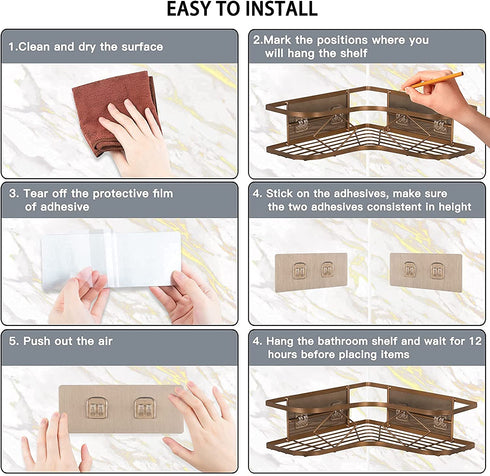 EASY TO INSTALL

1.Clean and dry the surface

2.Mark the positions where you will hang the shelf

3. Tear off the protective film of adhesive

4. Stick on the adhesives, make sure the two adhesives consistent in height

5. Push out the air

4. Hang the bathroom shelf and wait for 12 hours before placing items