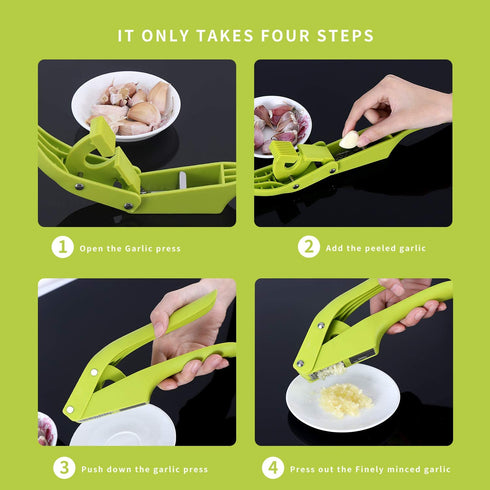 IT ONLY TAKES FOUR STEPS

1 Open the Garlic press

2 Add the peeled garlic

3 Push down the garlic press

4 Press out the Finely minced garlic