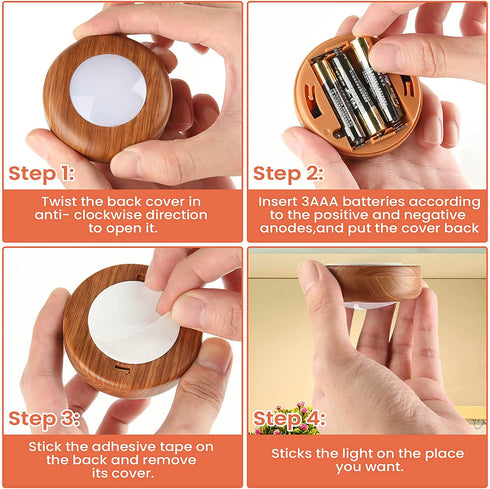 Step 1:

Twist the back cover in anti- clockwise direction to open it.

Step 2:

Insert 3AAA batteries according to the positive and negative anodes,and put the cover back

Step 3:

Stick the adhesive tape on the back and remove its cover.

Step 4:

Sticks the light on the place you want.