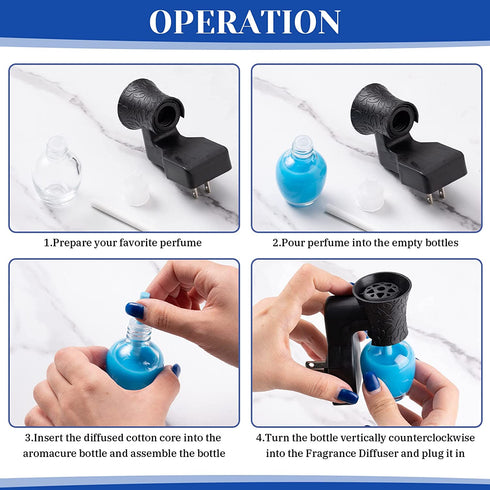 OPERATION

1.Prepare your favorite perfume

2.Pour perfume into the empty bottles

3.Insert the diffused cotton core into the aromacure bottle and assemble the bottle

4.Turn the bottle vertically counterclockwise into the Fragrance Diffuser and plug it in