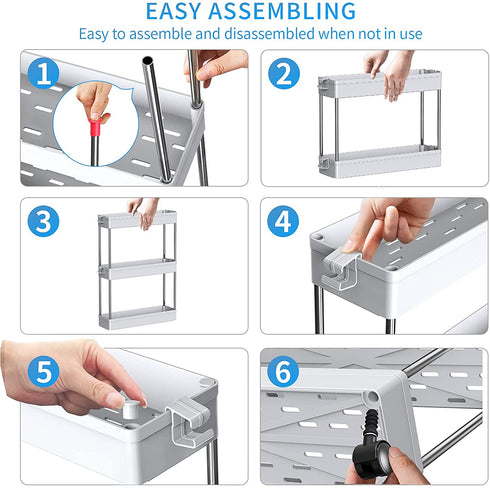 EASY ASSEMBLING

Easy to assemble and disassembled when not in use

1

2

3

4

5

6