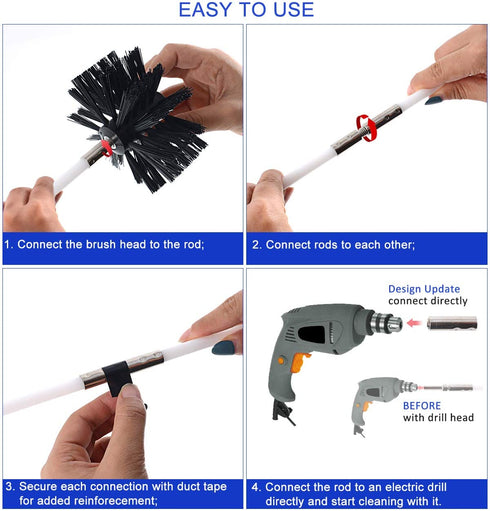 EASY TO USE

1. Connect the brush head to the rod;

2. Connect rods to each other;

3. Secure each connection with duct tape for added reinforecement;

Design Update
connect directly

BEFORE
with drill head

4. Connect the rod to an electric drill directly and start cleaning with it.