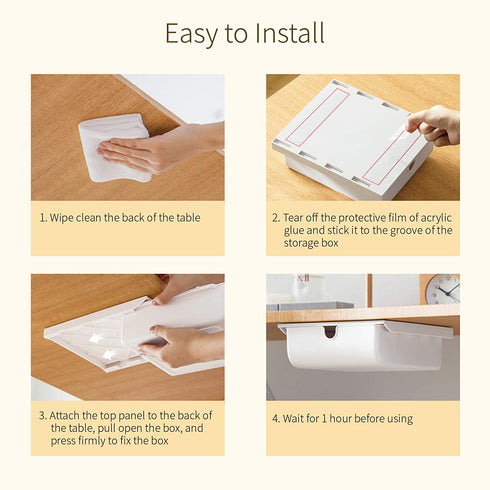 Easy to Install

1. Wipe clean the back of the table

2. Tear off the protective film of acrylic glue and stick it to the groove of the storage box

3. Attach the top panel to the back of the table, pull open the box, and press firmly to fix the box

4. Wait for 1 hour before using