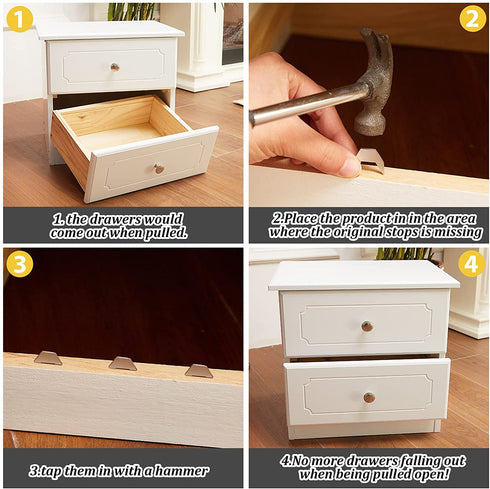 1

1. the drawers would come out when pulled.

2

2.Place the product in in the area where the original stops is missing

3

3.tap them in with a hammer

4

4.No more drawers falling out when being pulled open!