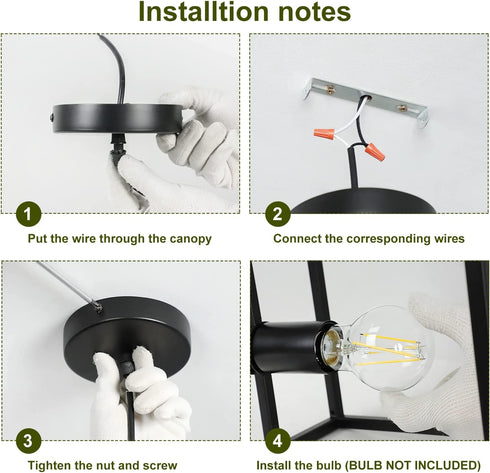 Installtion notes

1
Put the wire through the canopy

2
Connect the corresponding wires

3
Tighten the nut and screw

4
Install the bulb (BULB NOT INCLUDED)