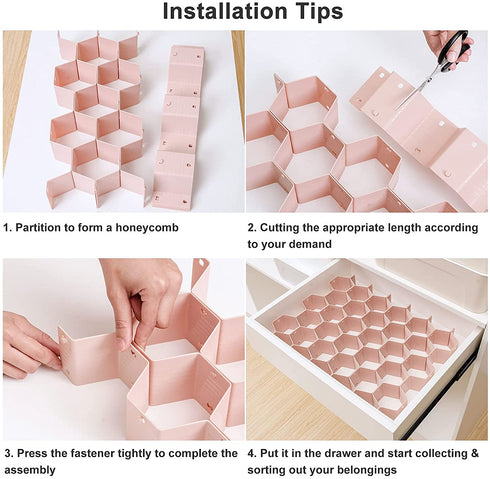 Installation Tips

1. Partition to form a honeycomb

2. Cutting the appropriate length according to your demand

3. Press the fastener tightly to complete the assembly

4. Put it in the drawer and start collecting & sorting out your belongings