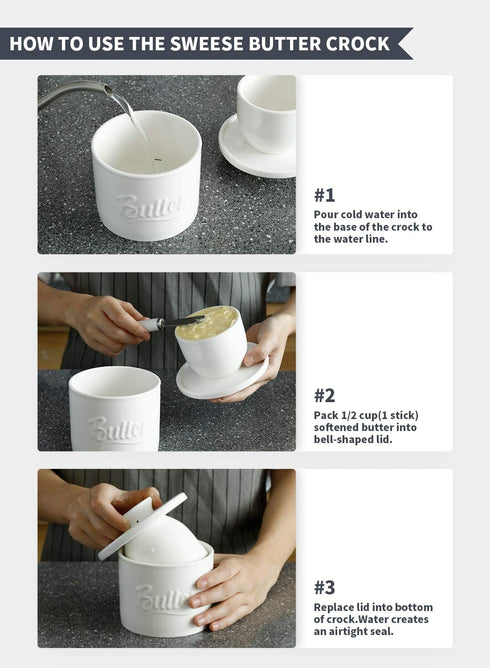 HOW TO USE THE SWEESE BUTTER CROCK

Butter

#1
Pour cold water into the base of the crock to the water line.

Butter

#2
Pack 1/2 cup(1 stick) softened butter into bell-shaped lid.

Butter

#3
Replace lid into bottom of crock.Water creates an airtight seal.