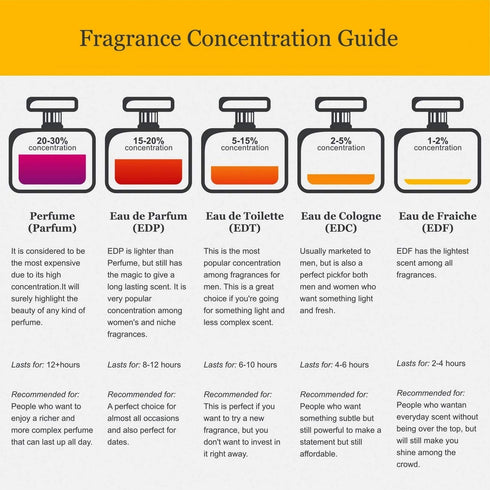 Fragrance Concentration Guide

20-30%
concentration

Perfume
(Parfum)

It is considered to be the most expensive due to its high concentration.It will surely highlight the beauty of any kind of perfume.

Lasts for: 12+hours

Recommended for:
People who want to enjoy a richer and more complex perfume that can last up all day.

15-20%
concentration

Eau de Parfum
(EDP)

EDP is lighter than Perfume, but still has the magic to give a long lasting scent. It is very popular concentration among women's and niche fragrances.

Lasts for: 8-12 hours

Recommended for:
A perfect choice for almost all occasions and also perfect for dates.

5-15%
concentration

Eau de Toilette
(EDT)

This is the most popular concentration among fragrances for men. This is a great choice if you're going for something light and less complex scent.

Lasts for: 6-10 hours

Recommended for:
This is perfect if you want to try a new fragrance, but you don't want to invest in it right away.

2-5%
concentration

Eau de Cologne
(EDC)

Usually marketed to men, but is also a perfect pickfor both men and women who want something light and fresh.

Lasts for: 4-6 hours

Recommended for:
People who want something subtle but still powerful to make a statement but still affordable.

1-2%
concentration

Eau de Fraiche
(EDF)

EDF has the lightest scent among all fragrances.

Lasts for: 2-4 hours

Recommended for:
People who wantan everyday scent without being over the top, but will still make you shine among the crowd.