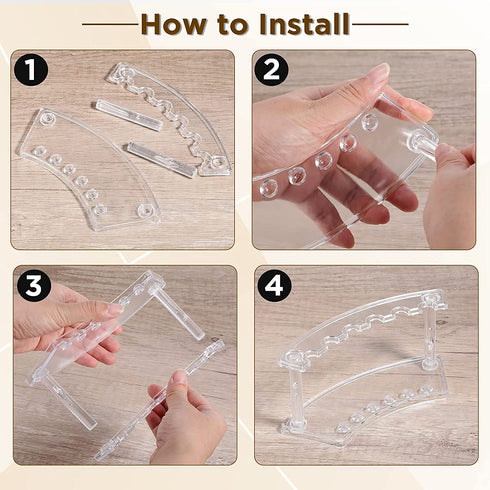 How to Install

1

2

3

4