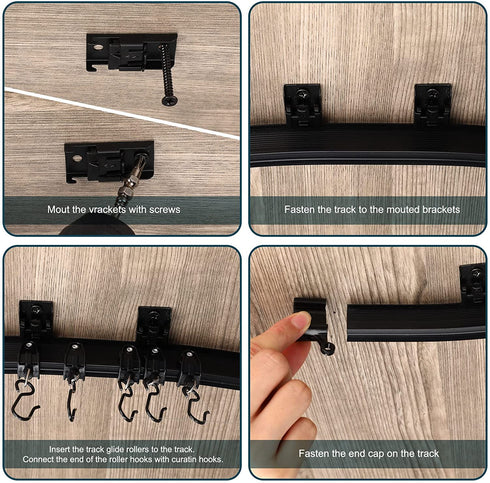 Mout the vrackets with screws

Fasten the track to the mouted brackets

Insert the track glide rollers to the track.
Connect the end of the roller hooks with curatin hooks.

Fasten the end cap on the track