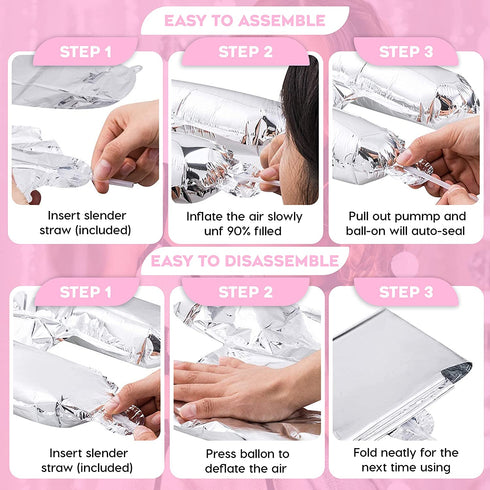 EASY TO ASSEMBLE

STEP 1

Insert slender straw (included)

STEP 2

Inflate the air slowly unf 90% filled

STEP 3

Pull out pummp and ball-on will auto-seal

EASY TO DISASSEMBLE

STEP 1

Insert slender straw (included)

STEP 2

Press ballon to deflate the air

STEP 3

Fold neatly for the next time using