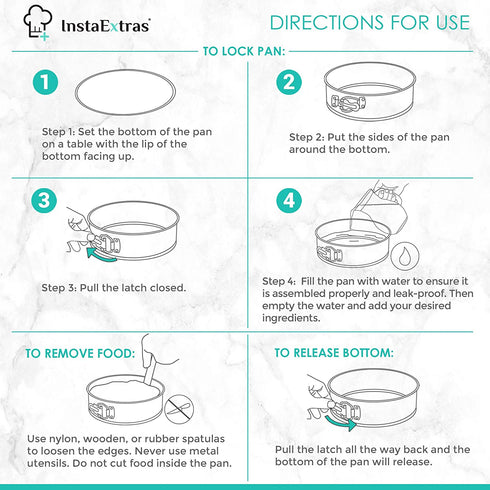 InstaExtras

DIRECTIONS FOR USE

TO LOCK PAN:

1

Step 1: Set the bottom of the pan on a table with the lip of the bottom facing up.

2

Step 2: Put the sides of the pan around the bottom.

3

Step 3: Pull the latch closed.

4

Step 4: Fill the pan with water to ensure it is assembled properly and leak-proof. Then empty the water and add your desired ingredients.

TO REMOVE FOOD:

Use nylon, wooden, or rubber spatulas to loosen the edges. Never use metal utensils. Do not cut food inside the pan.

TO RELEASE BOTTOM:

Pull the latch all the way back and the bottom of the pan will release.