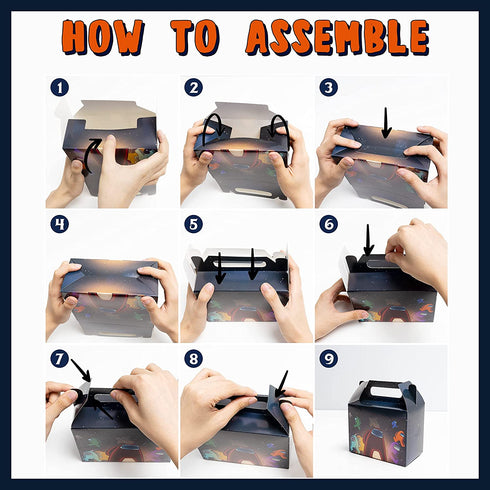 HOW TO ASSEMBLE

1

2

3

4

5

6

7

8

9