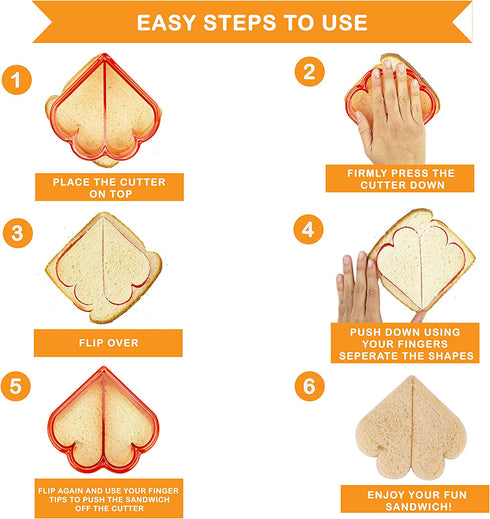 EASY STEPS TO USE

1

PLACE THE CUTTER ON TOP

2

FIRMLY PRESS THE CUTTER DOWN

3

FLIP OVER

4

PUSH DOWN USING YOUR FINGERS SEPERATE THE SHAPES

5

FLIP AGAIN AND USE YOUR FINGER TIPS TO PUSH THE SANDWICH OFF THE CUTTER

6

ENJOY YOUR FUN SANDWICH!