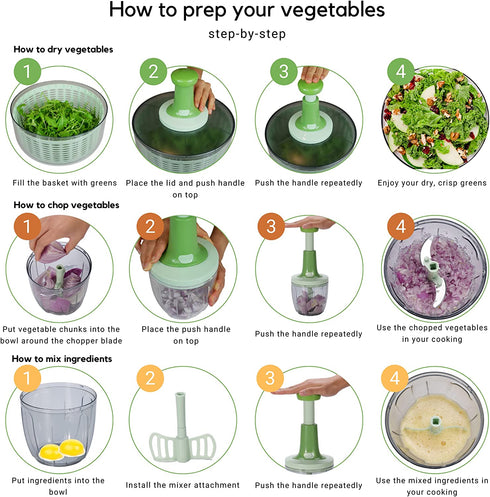 How to prep your vegetables

step-by-step

How to dry vegetables

1
Fill the basket with greens

2
Place the lid and push handle on top

3
Push the handle repeatedly

4
Enjoy your dry, crisp greens

How to chop vegetables

1
Put vegetable chunks into the bowl around the chopper blade

2
Place the push handle on top

3
Push the handle repeatedly

4
Use the chopped vegetables in your cooking

How to mix ingredients

1
Put ingredients into the bowl

2
Install the mixer attachment

3
Push the handle repeatedly

4
Use the mixed ingredients in your cooking