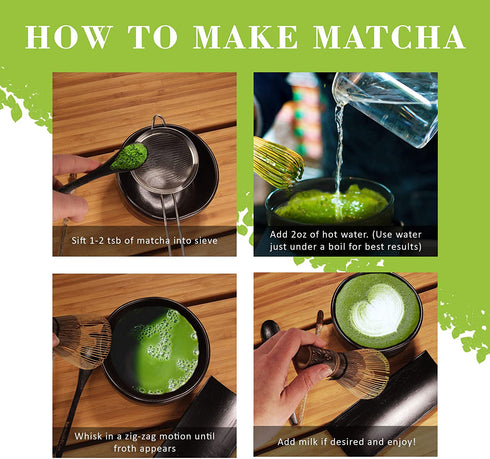 HOW TO MAKE MATCHA

Sift 1-2 tsb of matcha into sieve

Add 2oz of hot water. (Use water just under a boil for best results)

Whisk in a zig-zag motion until froth appears

Add milk if desired and enjoy!