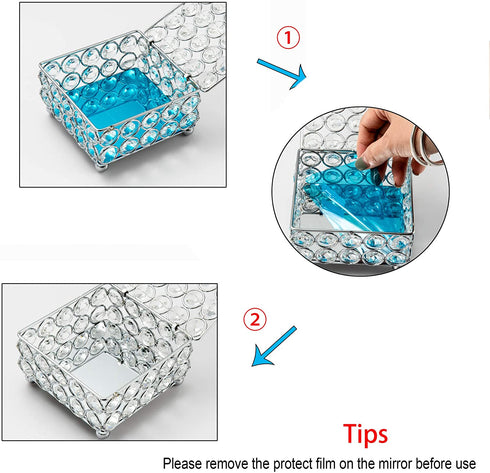 ①

②

Tips

Please remove the protect film on the mirror before use