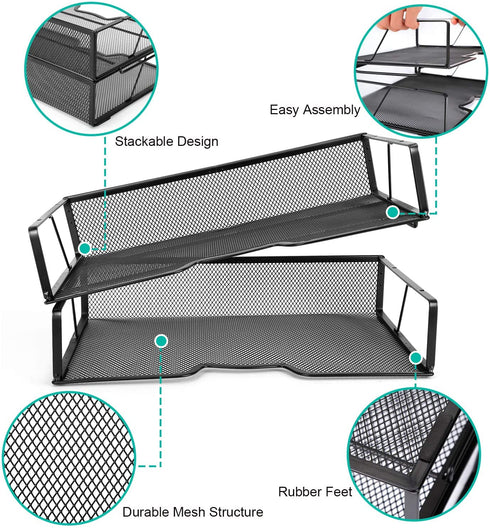 Easy Assembly

Stackable Design

Rubber Feet

Durable Mesh Structure