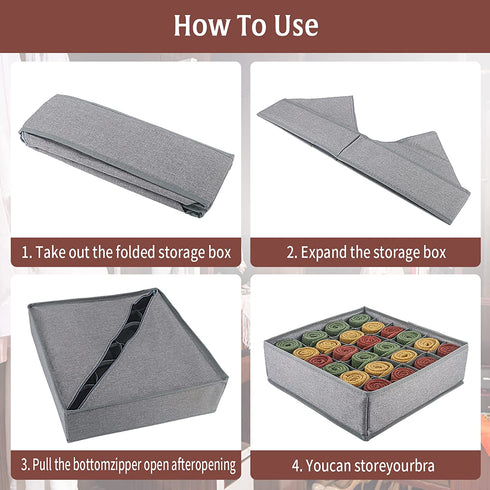 How To Use

1. Take out the folded storage box

2. Expand the storage box

3. Pull the bottomzipper open afteropening

4. Youcan storeyourbra