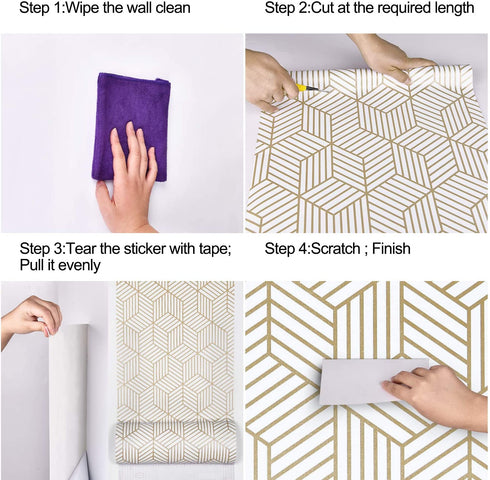 Step 1:Wipe the wall clean

Step 2:Cut at the required length

Step 3:Tear the sticker with tape; Pull it evenly

Step 4:Scratch ; Finish