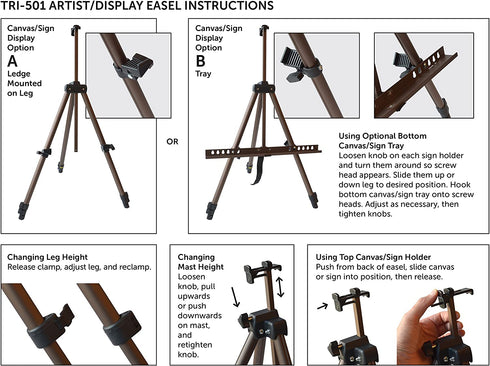 TRI-501 ARTIST/DISPLAY EASEL INSTRUCTIONS

Canvas/Sign Display Option
A
Ledge Mounted on Leg

OR

Canvas/Sign Display Option
B
Tray

Using Optional Bottom Canvas/Sign Tray
Loosen knob on each sign holder and turn them around so screw head appears. Slide them up or down leg to desired position. Hook bottom canvas/sign tray onto screw heads. Adjust as necessary, then tighten knobs.

Changing Leg Height
Release clamp, adjust leg, and reclamp.

Changing Mast Height
Loosen knob, pull upwards or push downwards on mast, and retighten knob.

Using Top Canvas/Sign Holder
Push from back of easel, slide canvas or sign into position, then release.