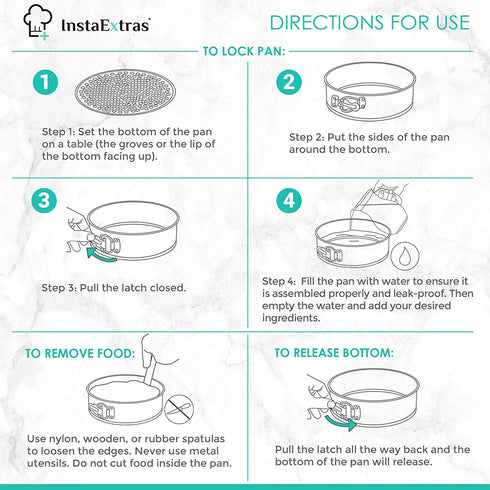 InstaExtras

DIRECTIONS FOR USE

TO LOCK PAN:

1

Step 1: Set the bottom of the pan on a table (the groves or the lip of the bottom facing up).

2

Step 2: Put the sides of the pan around the bottom.

3

Step 3: Pull the latch closed.

4

Step 4: Fill the pan with water to ensure it is assembled properly and leak-proof. Then empty the water and add your desired ingredients.

TO REMOVE FOOD:

Use nylon, wooden, or rubber spatulas to loosen the edges. Never use metal utensils. Do not cut food inside the pan.

TO RELEASE BOTTOM:

Pull the latch all the way back and the bottom of the pan will release.