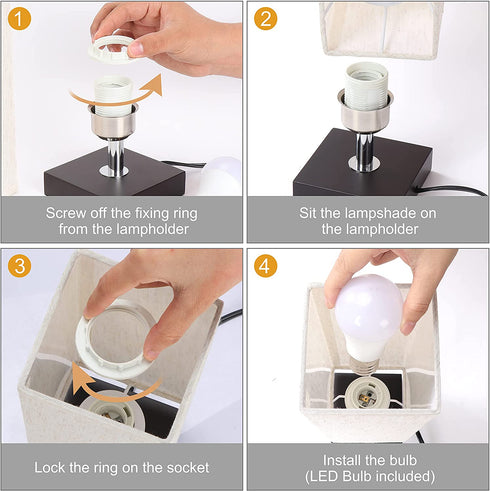 1
Screw off the fixing ring from the lampholder

2
Sit the lampshade on the lampholder

3
Lock the ring on the socket

4
Install the bulb (LED Bulb included)